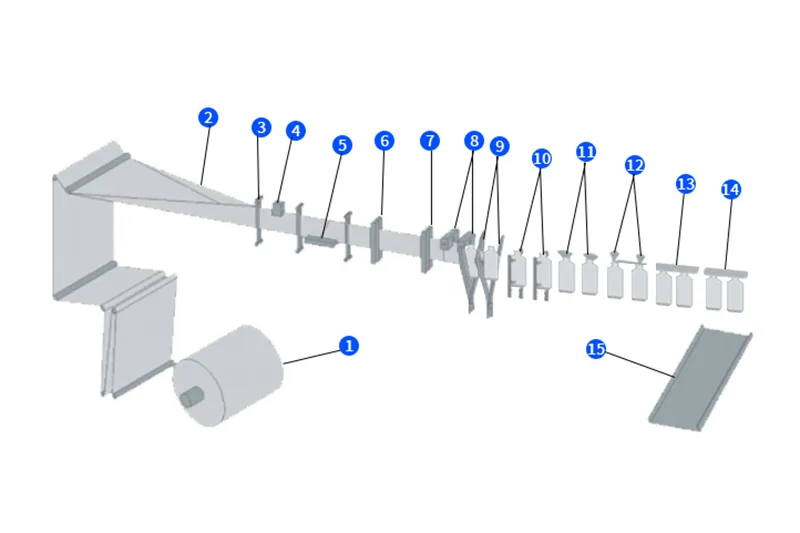 2
3
4
5
6
7
8
9
10
11
12
13
14
1
15